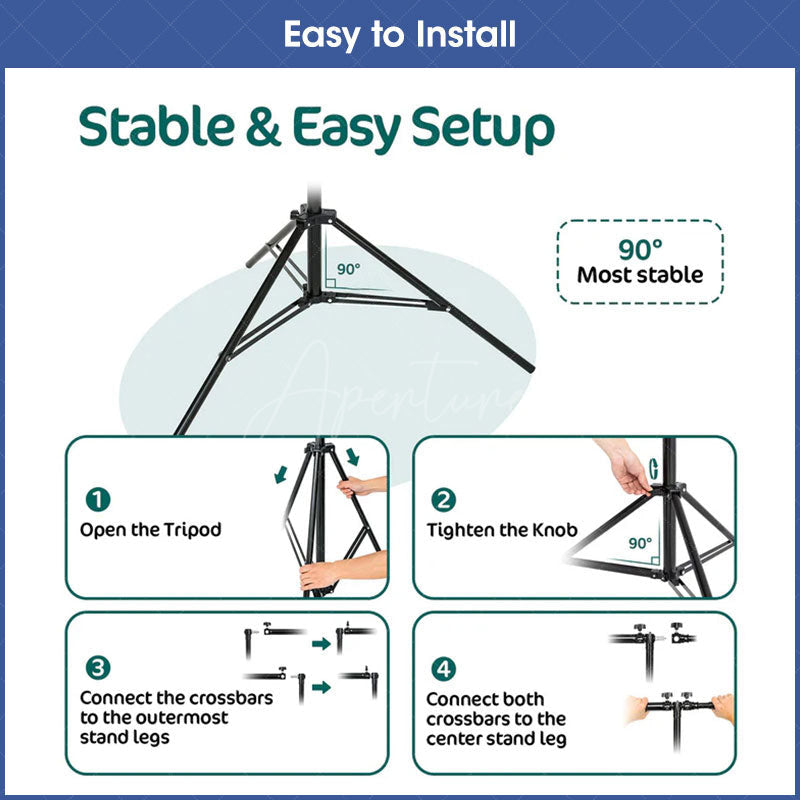 Easy to Install

Stable & Easy Setup

90°

90°
Most stable

Aperture

1
Open the Tripod

2
Tighten the Knob

90°

3
Connect the crossbars to the outermost stand legs

4
Connect both crossbars to the center stand leg