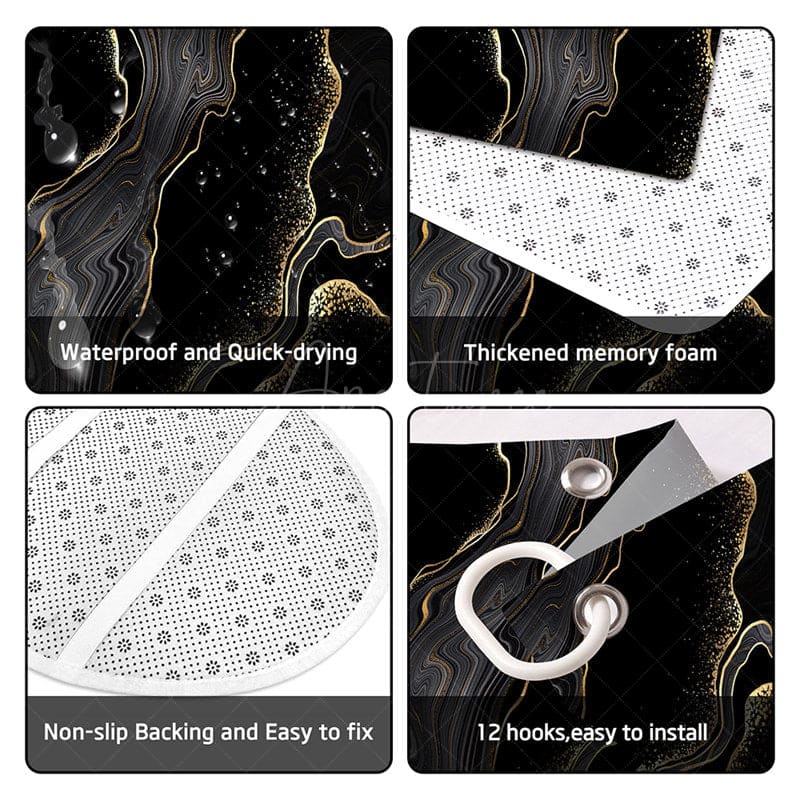 Waterproof and Quick-drying

Thickened memory foam

Non-slip Backing and Easy to fix

12 hooks,easy to install