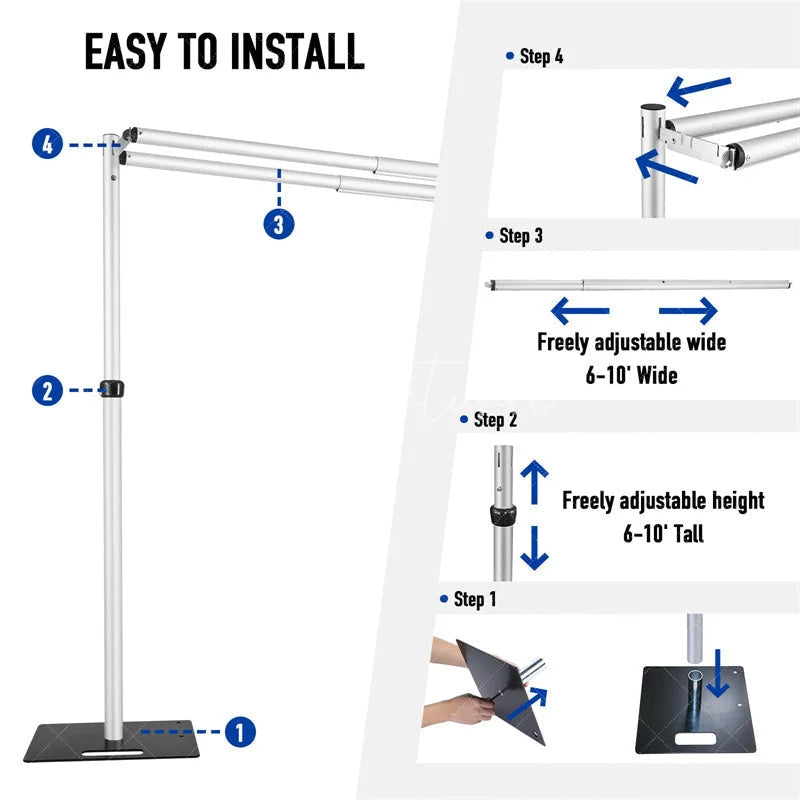 EASY TO INSTALL

4

3

2

1

Step 4

Step 3

Freely adjustable wide
6-10' Wide

Step 2

Freely adjustable height
6-10' Tall

Step 1