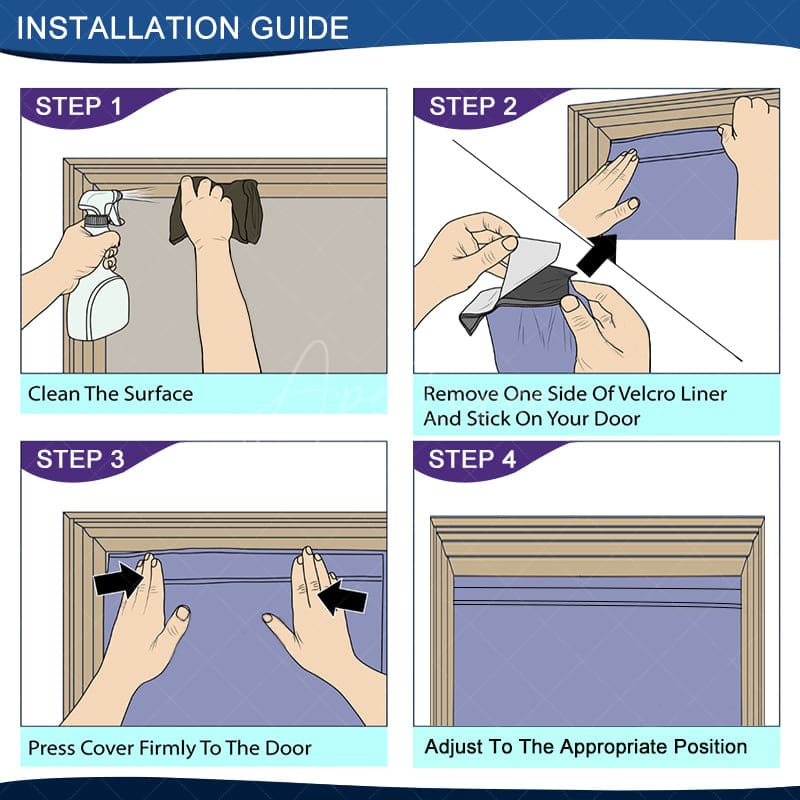 INSTALLATION GUIDE

STEP 1

Clean The Surface

STEP 2

Remove One Side Of Velcro Liner And Stick On Your Door

STEP 3

Press Cover Firmly To The Door

STEP 4

Adjust To The Appropriate Position