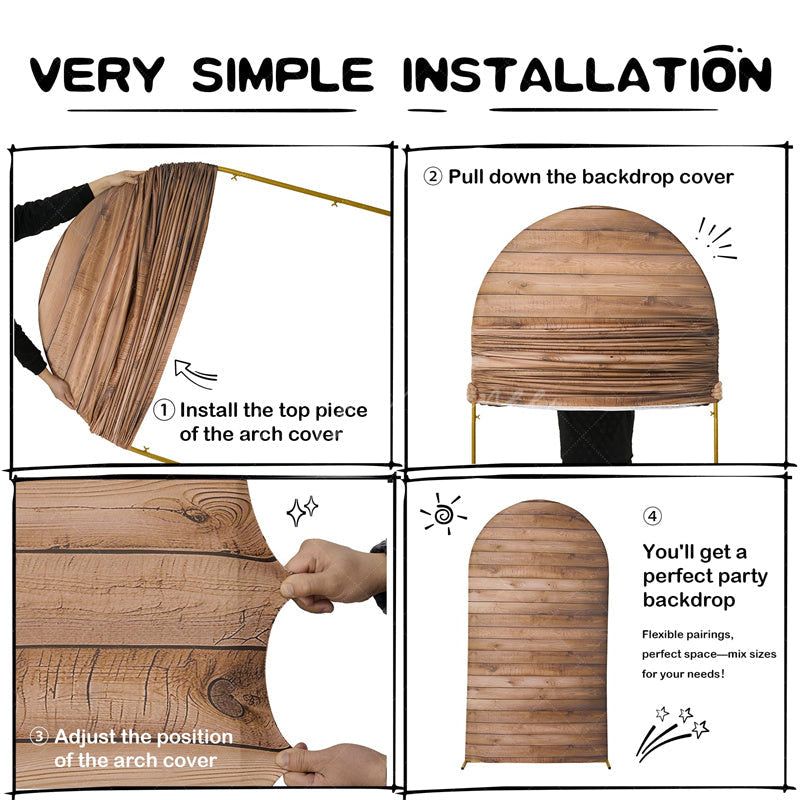 VERY SIMPLE INSTALLATION

① Install the top piece of the arch cover

② Pull down the backdrop cover

③ Adjust the position of the arch cover

④

You'll get a perfect party backdrop

Flexible pairings, perfect space—mix sizes for your needs!