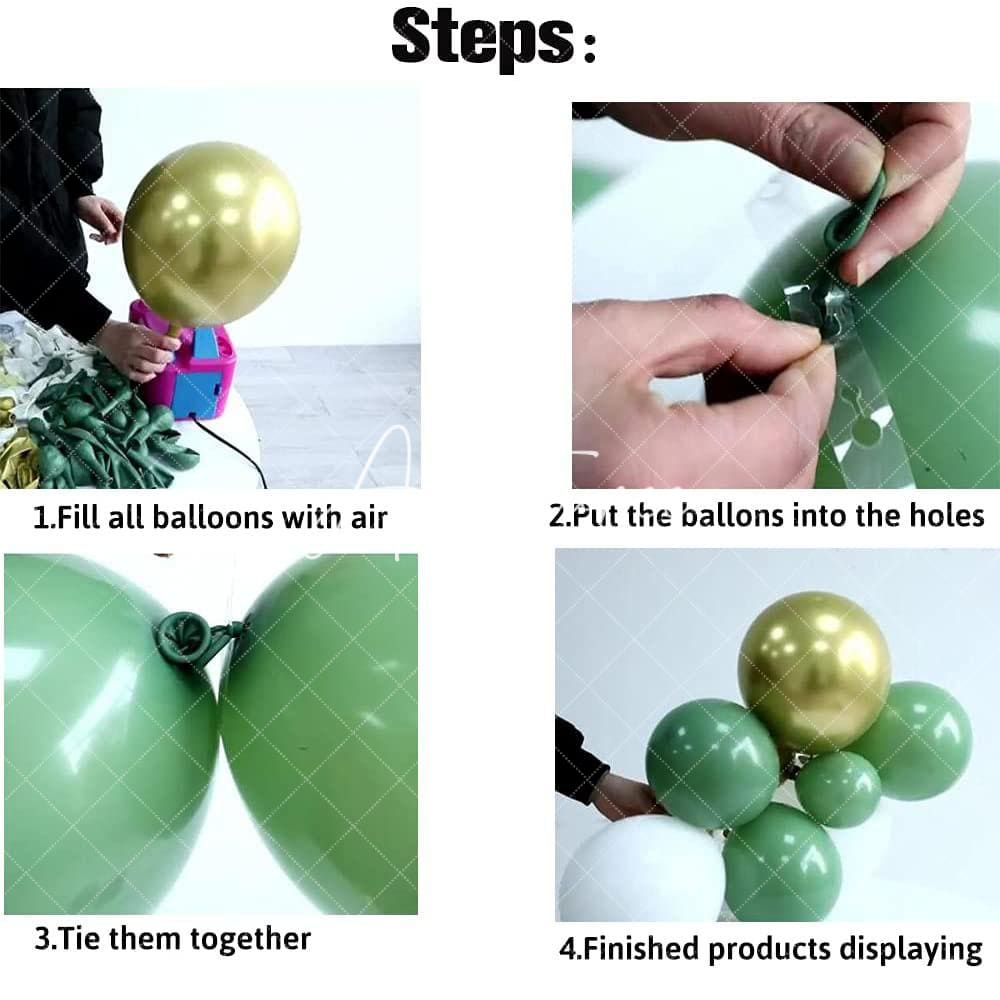 Steps:

1.Fill all balloons with air

2.Put the ballons into the holes

3.Tie them together

4.Finished products displaying