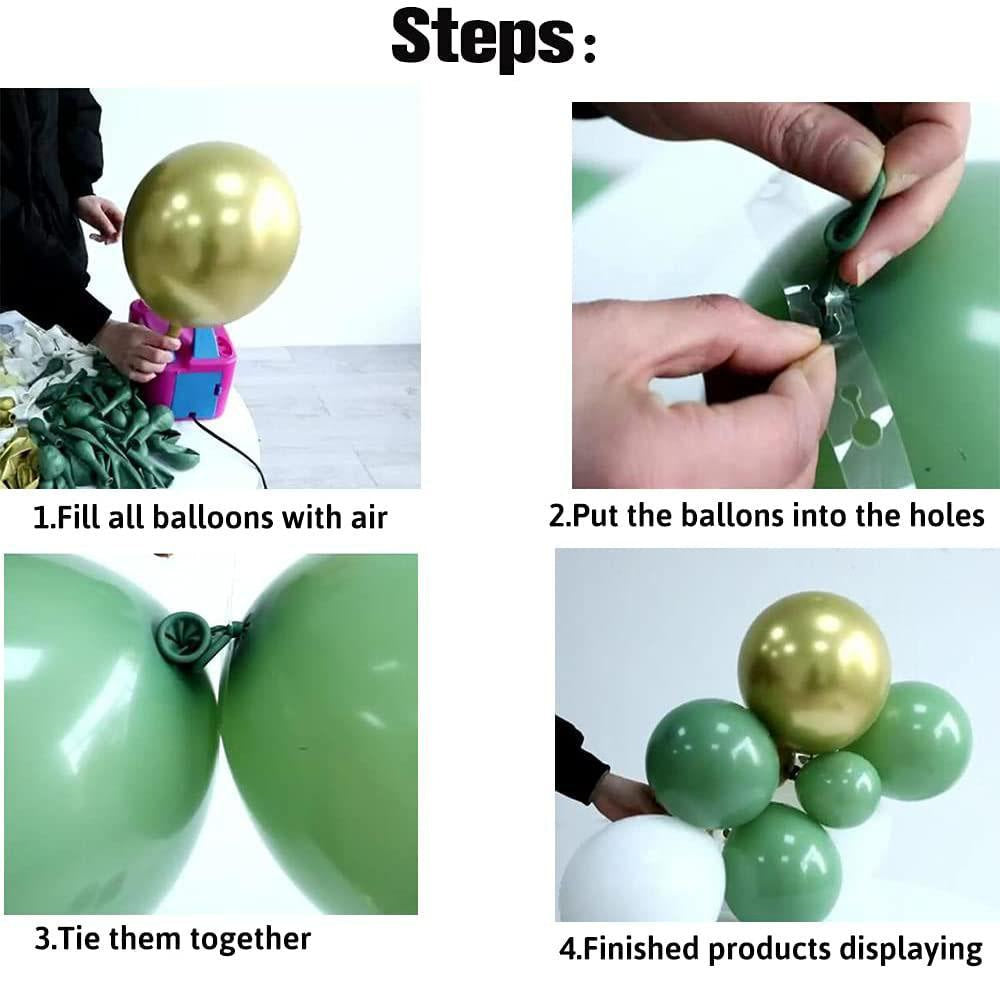 Steps:

1.Fill all balloons with air

2.Put the ballons into the holes

3.Tie them together

4.Finished products displaying